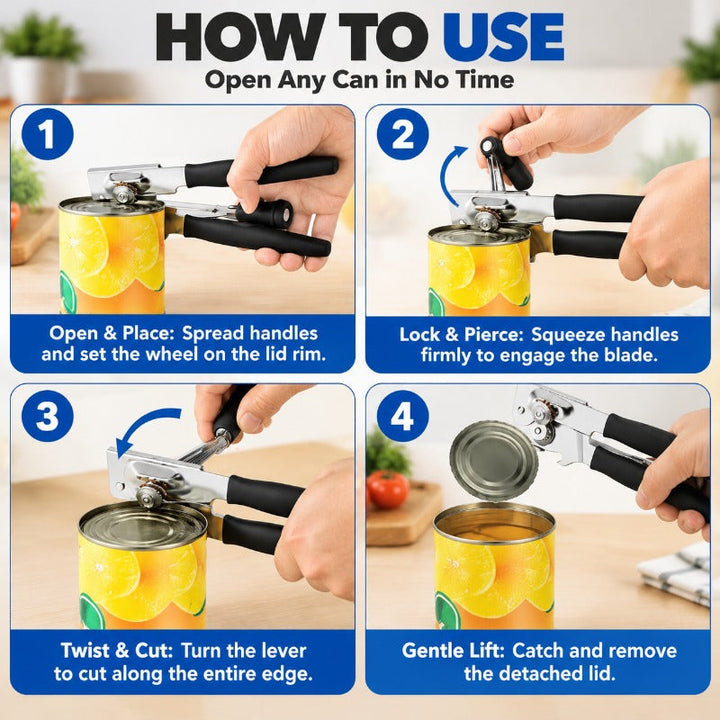 HOW TO USE
Open Any Can in No Time

1

Open & Place: Spread handles and set the wheel on the lid rim.

2

Lock & Pierce: Squeeze handles firmly to engage the blade.

3

Twist & Cut: Turn the lever to cut along the entire edge.

4

Gentle Lift: Catch and remove the detached lid.